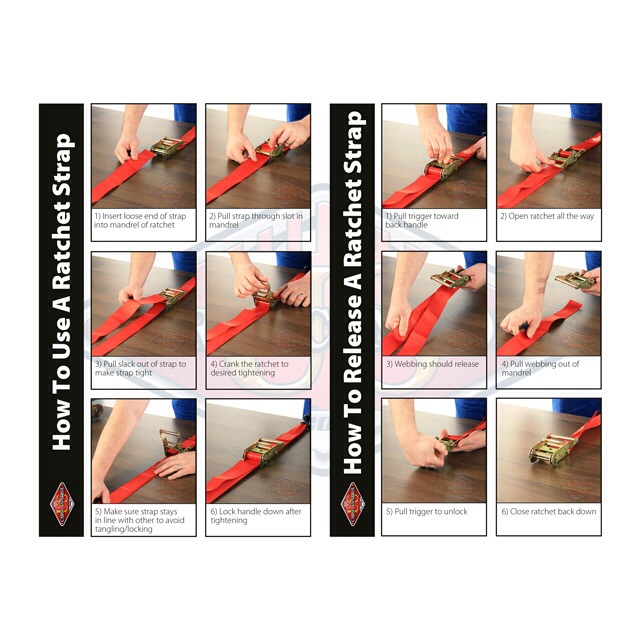 How To Use A Ratchet Strap

1) Insert loose end of strap into mandrel of ratchet

2) Pull strap through slot in mandrel

3) Pull slack out of strap to make strap tight

4) Crank the ratchet to desired tightening

5) Make sure strap stays in line with other to avoid tangling/locking

6) Lock handle down after tightening

How To Release A Ratchet Strap

1) Pull trigger toward back handle

2) Open ratchet all the way

3) Webbing should release

4) Pull webbing out of mandrel

5) Pull trigger to unlock

6) Close ratchet back down