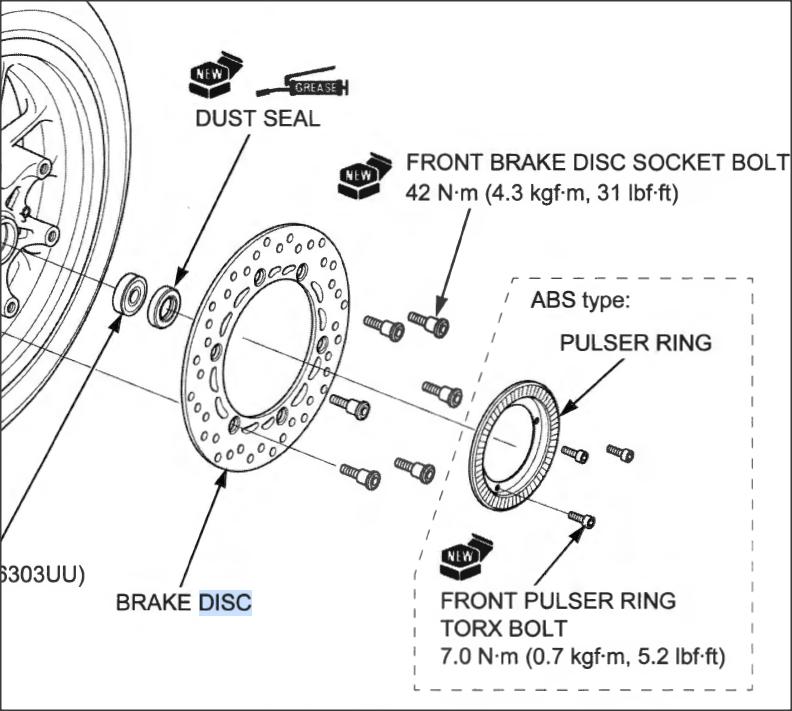 NEW

GREASE

DUST SEAL

NEW

FRONT BRAKE DISC SOCKET BOLT
42 N·m (4.3 kgf·m, 31 lbf·ft)

ABS type:

PULSER RING

6303UU)

BRAKE DISC

NEW

FRONT PULSER RING
TORX BOLT
7.0 N·m (0.7 kgf·m, 5.2 lbf·ft)